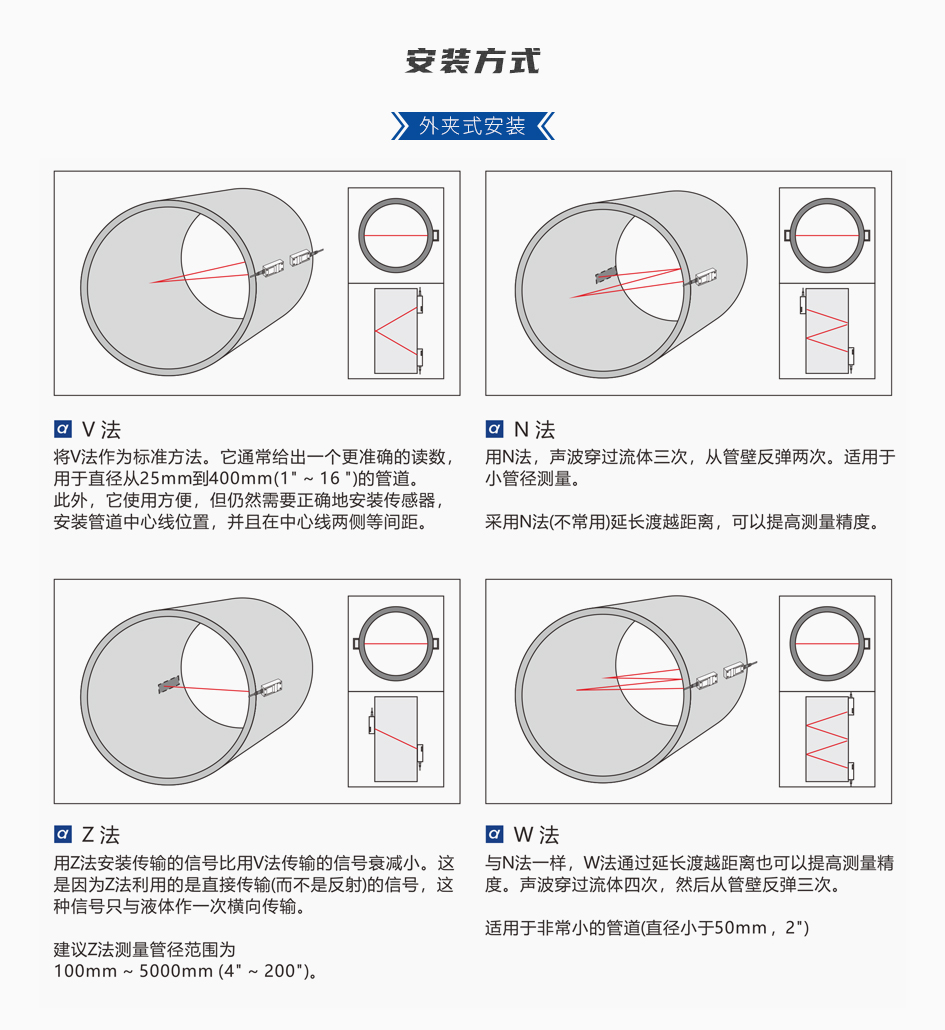 安装方式

外夹式安装

V 法
将V法作为标准方法。它通常给出一个更准确的读数，用于直径从25mm到400mm(1" ~ 16 ")的管道。
此外，它使用方便，但仍然需要正确地安装传感器，安装管道中心线位置，并且在中心线两侧等间距。

N 法
用N法，声波穿过流体三次，从管壁反弹两次。适用于小管径测量。

采用N法(不常用)延长渡越距离，可以提高测量精度。

Z 法
用Z法安装传输的信号比用V法传输的信号衰减小。这是因为Z法利用的是直接传输(而不是反射)的信号，这种信号只与液体作一次横向传输。

建议Z法测量管径范围为
100mm ~ 5000mm (4" ~ 200")。

W 法
与N法一样，W法通过延长渡越距离也可以提高测量精度。声波穿过流体四次，然后从管壁反弹三次。

适用于非常小的管道(直径小于50mm，2")